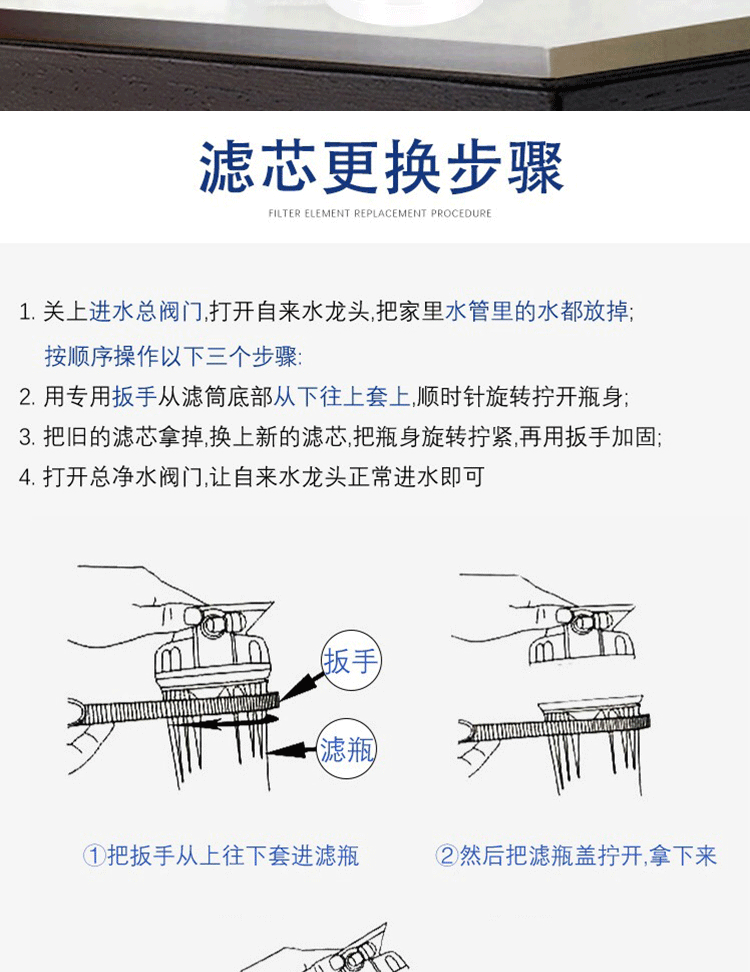 滤芯更换步骤

FILTER ELEMENT REPLACEMENT PROCEDURE

1. 关上进水总阀门,打开自来水龙头,把家里水管里的水都放掉;
按顺序操作以下三个步骤:
2. 用专用扳手从滤筒底部从下往上套上,顺时针旋转拧开瓶身;
3. 把旧的滤芯拿掉,换上新的滤芯,把瓶身旋转拧紧,再用扳手加固;
4. 打开总净水阀门,让自来水龙头正常进水即可

扳手

滤瓶

①把扳手从上往下套进滤瓶

②然后把滤瓶盖拧开,拿下来